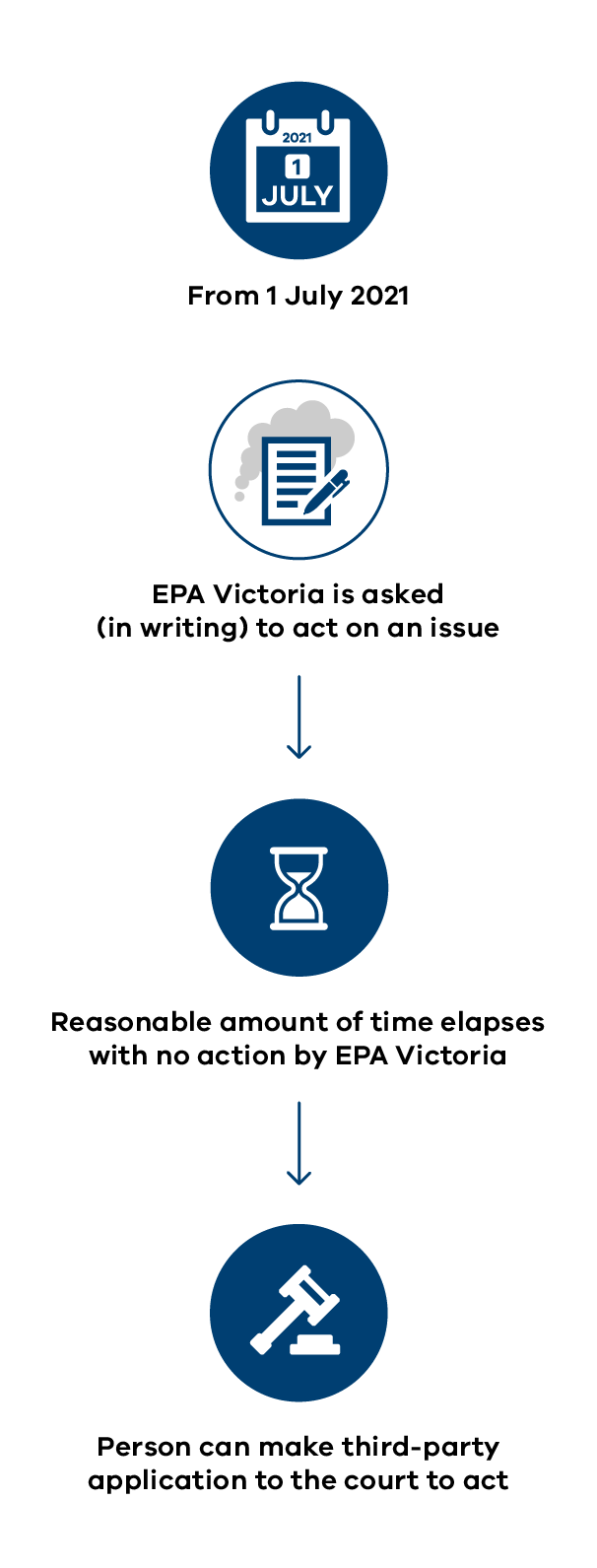 2021
1
JULY

From 1 July 2021

EPA Victoria is asked (in writing) to act on an issue

Reasonable amount of time elapses with no action by EPA Victoria

Person can make third-party application to the court to act